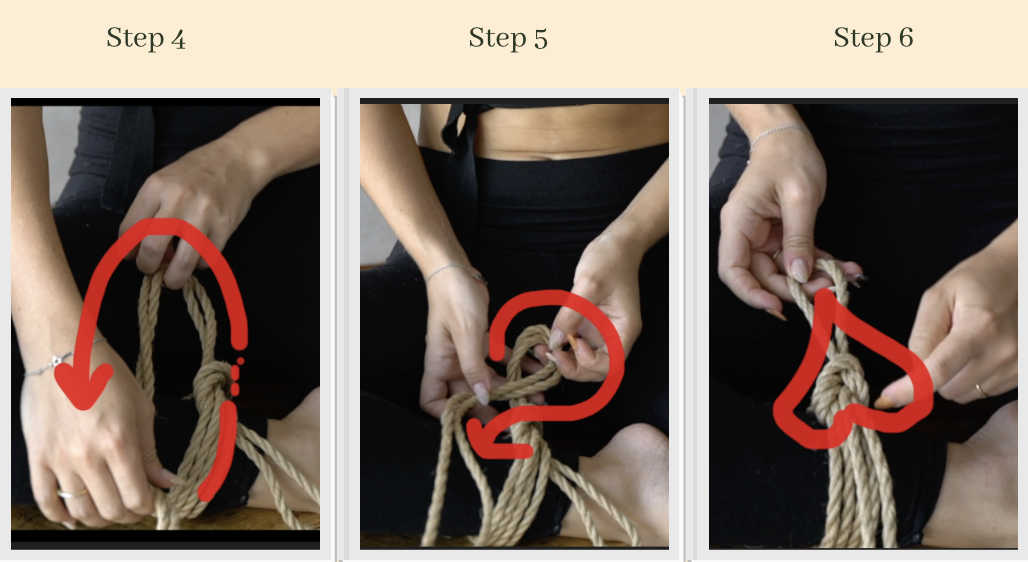 Step 4

Step 5

Step 6