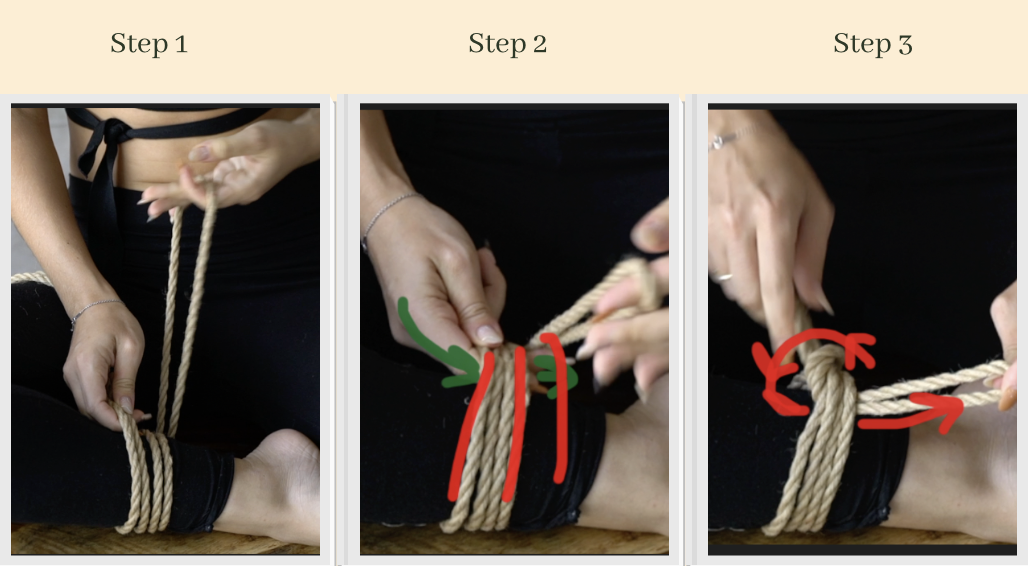 Step 1

Step 2

Step 3