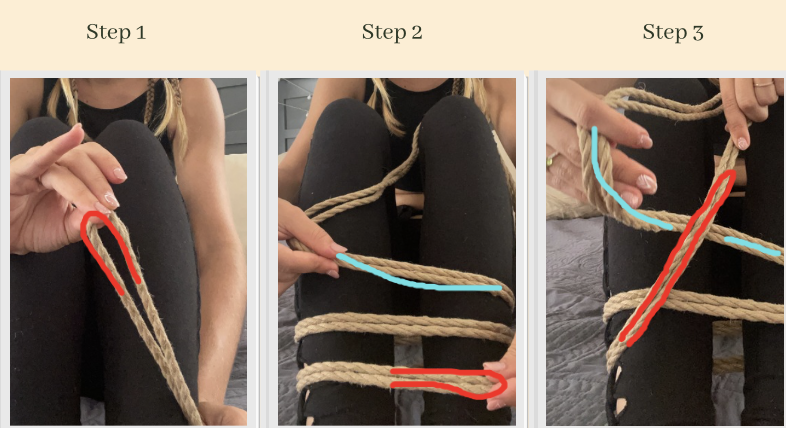 Step 1

Step 2

Step 3