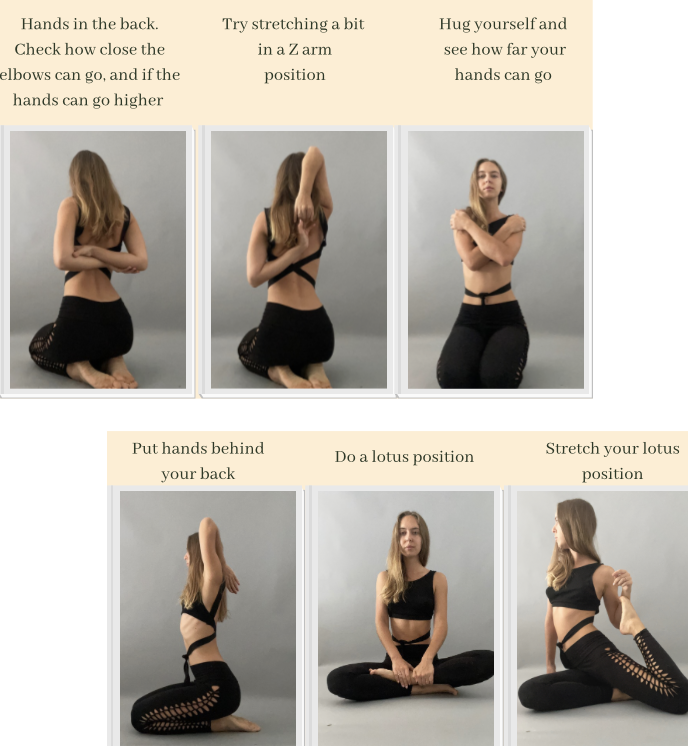 Hands in the back. Check how close the elbows can go, and if the hands can go higher

Try stretching a bit in a Z arm position

Hug yourself and see how far your hands can go

Put hands behind your back

Do a lotus position

Stretch your lotus position